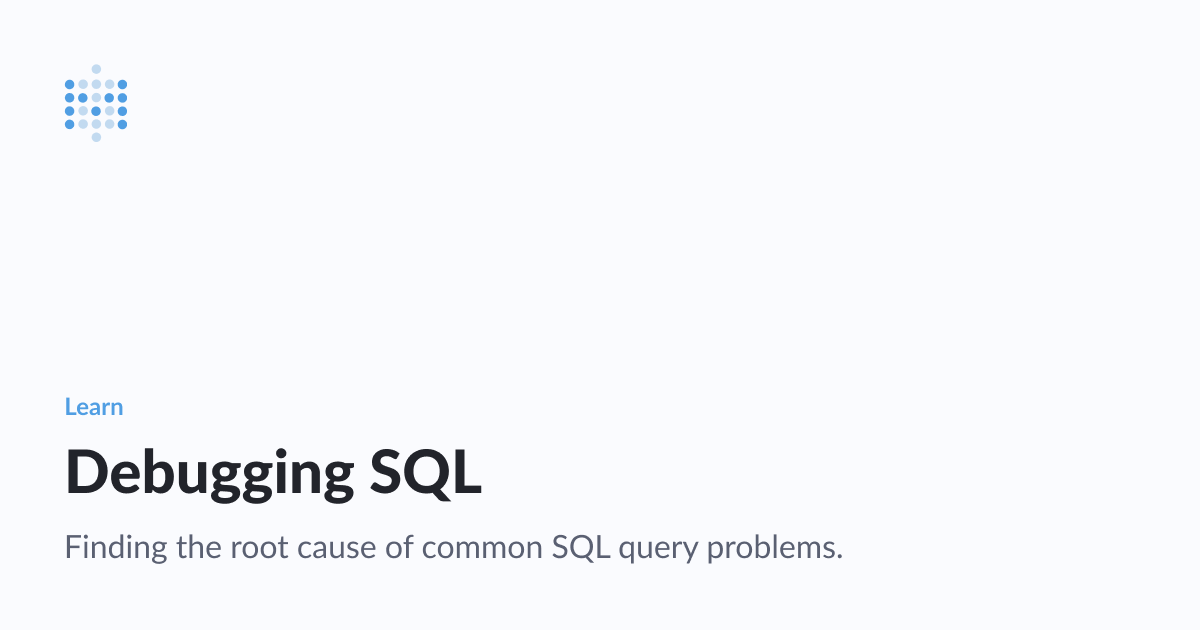 Learn

Debugging SQL

Finding the root cause of common SQL query problems.